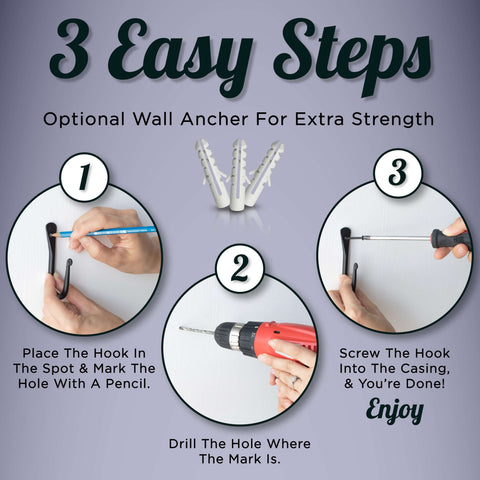 3 Easy Steps

Optional Wall Ancher For Extra Strength

1

Place The Hook In The Spot & Mark The Hole With A Pencil.

2

Drill The Hole Where The Mark Is.

3

Screw The Hook Into The Casing, & You're Done!

Enjoy